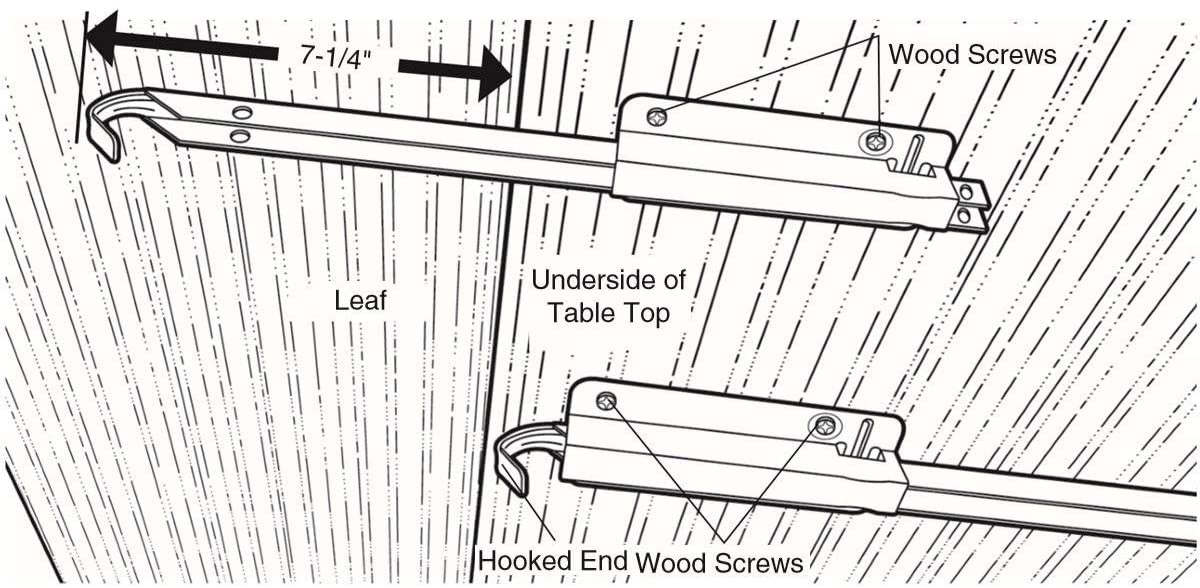 7-1/4"

Wood Screws

Leaf

Underside of Table Top

Hooked End

Wood Screws