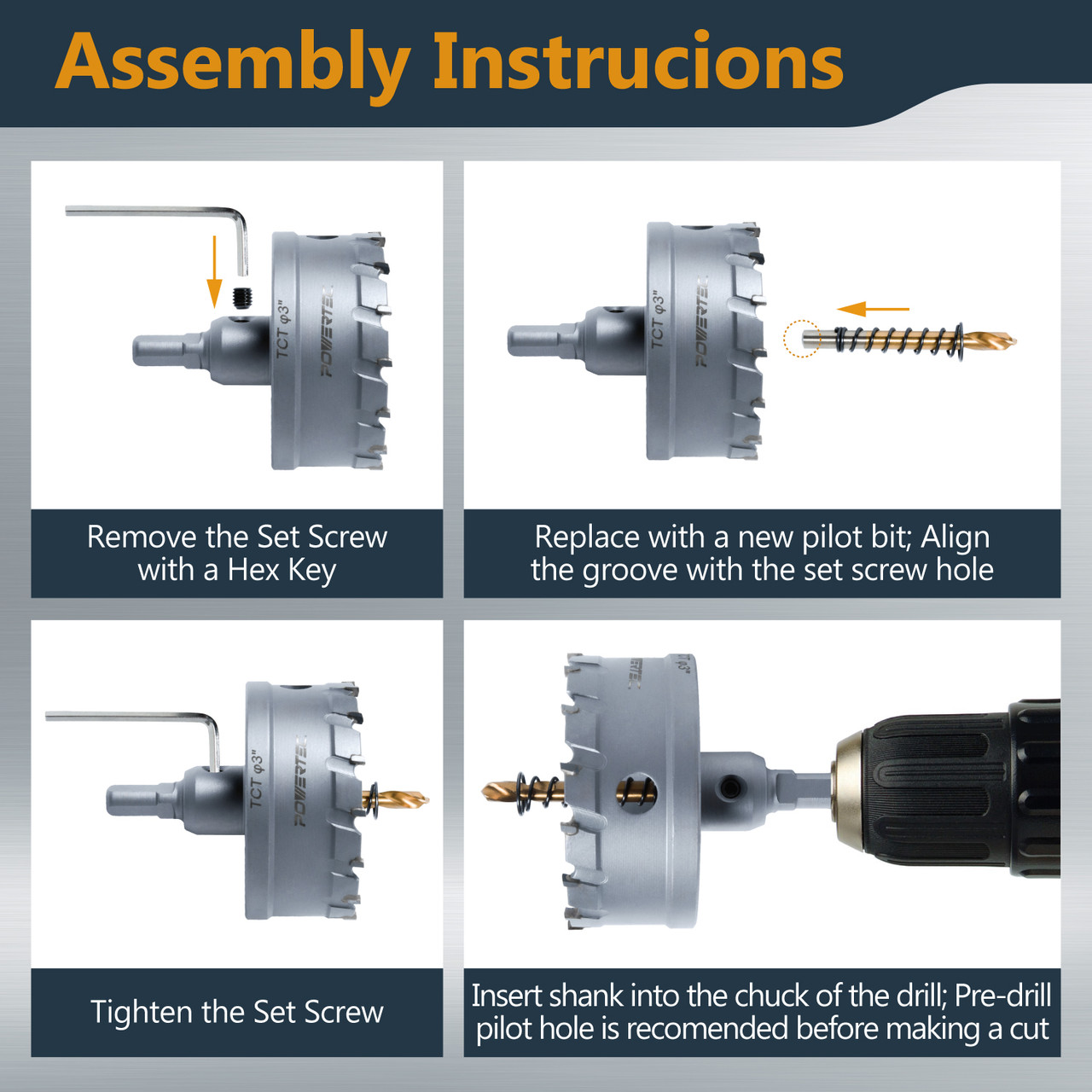 Assembly Instrucions

TCT φ3"
POWERTEC

Remove the Set Screw with a Hex Key

TCT φ3"
POWERTEC

Replace with a new pilot bit; Align the groove with the set screw hole

TCT φ3"
POWERTEC

Tighten the Set Screw

Insert shank into the chuck of the drill; Pre-drill pilot hole is recomended before making a cut