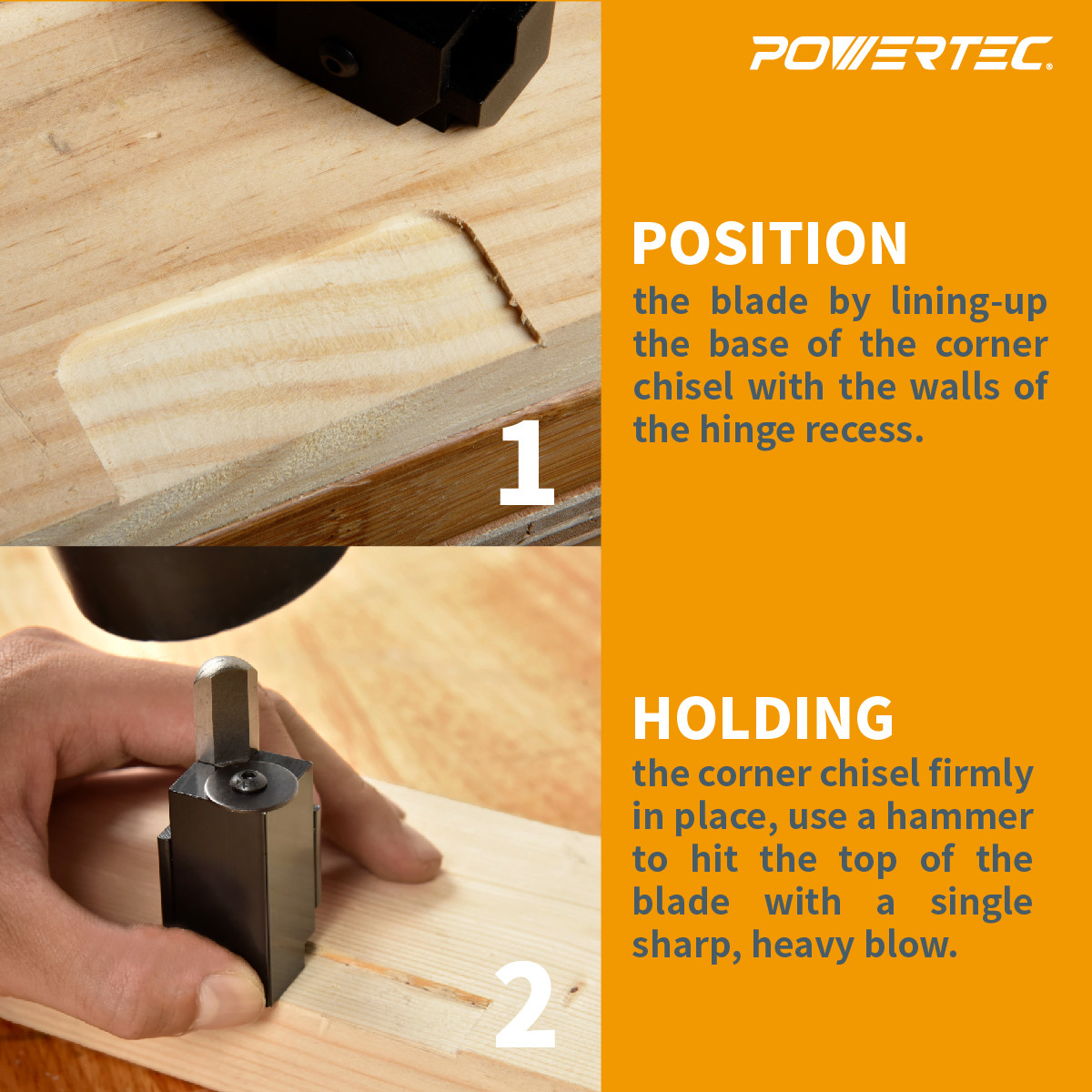 POWERTEC®

1

POSITION
the blade by lining-up the base of the corner chisel with the walls of the hinge recess.

2

HOLDING
the corner chisel firmly in place, use a hammer to hit the top of the blade with a single sharp, heavy blow.