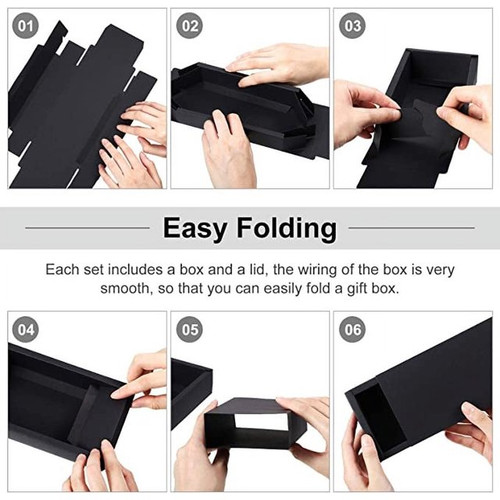 01

02

03

Easy Folding

Each set includes a box and a lid, the wiring of the box is very smooth, so that you can easily fold a gift box.

04

05

06