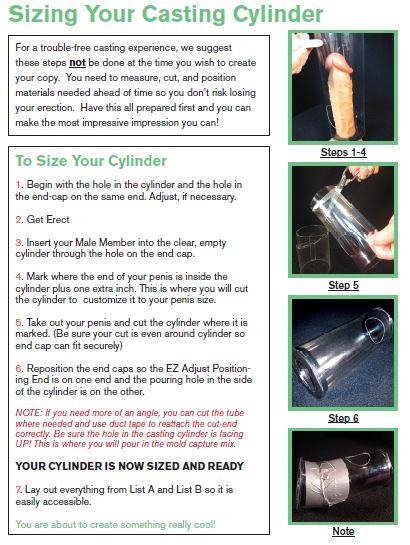 Sizing Your Casting Cylinder

For a trouble-free casting experience, we suggest these steps not be done at the time you wish to create your copy. You need to measure, cut, and position materials needed ahead of time so you don't risk losing your erection. Have this all prepared first and you can make the most impressive impression you can!

To Size Your Cylinder

1. Begin with the hole in the cylinder and the hole in the end-cap on the same end. Adjust, if necessary.

2. Get Erect

3. Insert your Male Member into the clear, empty cylinder through the hole on the end cap.

4. Mark where the end of your penis is inside the cylinder plus one extra inch. This is where you will cut the cylinder to customize it to your penis size.

5. Take out your penis and cut the cylinder where it is marked. (Be sure your cut is even around cylinder so end cap can fit securely)

6. Reposition the end caps so the EZ Adjust Positioning End is on one end and the pouring hole in the side of the cylinder is on the other.

NOTE: If you need more of an angle, you can cut the tube where needed and use duct tape to reattach the cut-end correctly. Be sure the hole in the casting cylinder is facing UP! This is where you will pour in the mold capture mix.

YOUR CYLINDER IS NOW SIZED AND READY

7. Lay out everything from List A and List B so it is easily accessible.

You are about to create something really cool!

Steps 1-4

Step 5

Step 6

Note