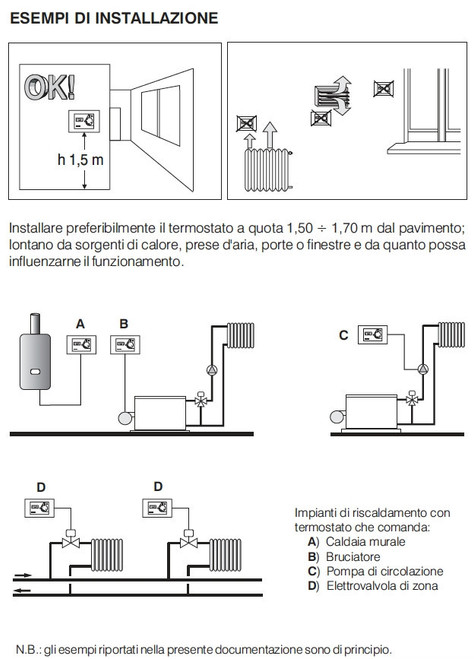 ESEMPI DI INSTALLAZIONE

OK!

h 1,5 m

Installare preferibilmente il termostato a quota 1,50 ÷ 1,70 m dal pavimento; lontano da sorgenti di calore, prese d'aria, porte o finestre e da quanto possa influenzarne il funzionamento.

A

B

C

D

D

Impianti di riscaldamento con termostato che comanda:
A) Caldaia murale
B) Bruciatore
C) Pompa di circolazione
D) Elettrovalvola di zona

N.B.: gli esempi riportati nella presente documentazione sono di principio.