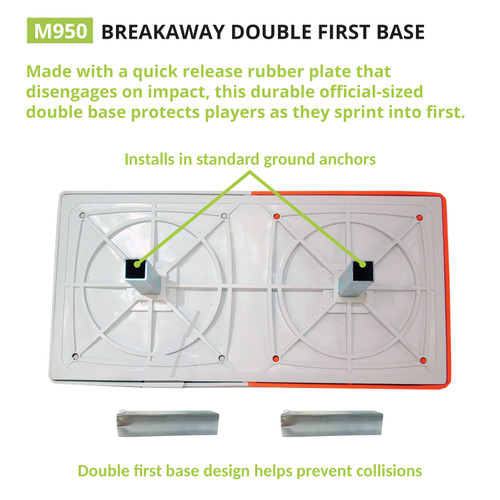 M950 BREAKAWAY DOUBLE FIRST BASE

Made with a quick release rubber plate that disengages on impact, this durable official-sized double base protects players as they sprint into first.

Installs in standard ground anchors

Double first base design helps prevent collisions