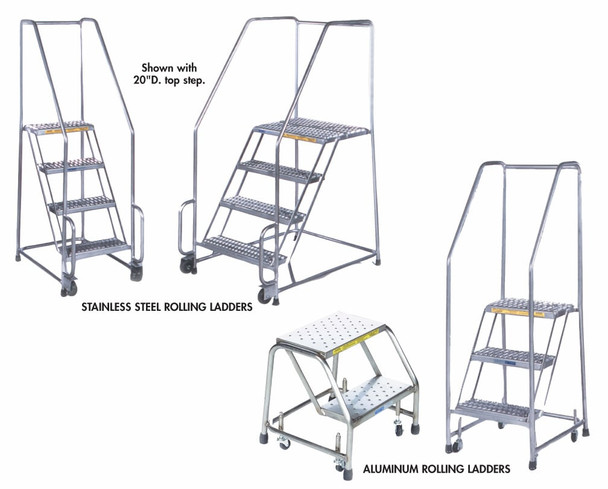 Shown with 20"D. top step.

STAINLESS STEEL ROLLING LADDERS

ALUMINUM ROLLING LADDERS