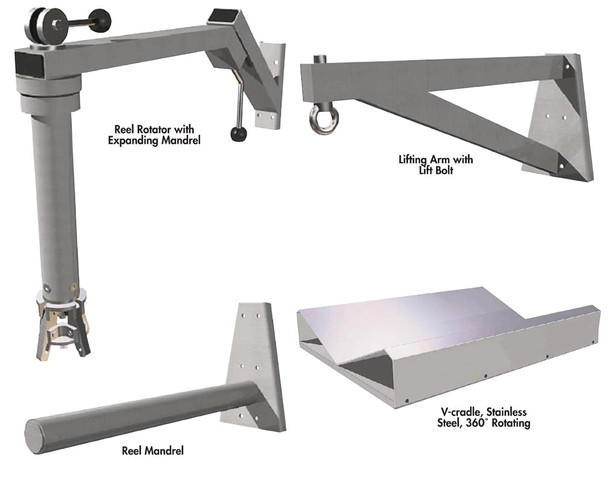 Reel Rotator with Expanding Mandrel

Lifting Arm with Lift Bolt

V-cradle, Stainless Steel, 360° Rotating

Reel Mandrel