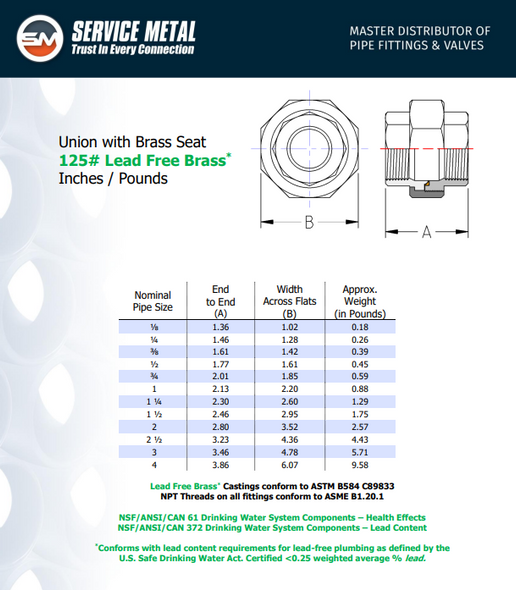 SM SERVICE METAL
Trust In Every Connection

MASTER DISTRIBUTOR OF PIPE FITTINGS & VALVES

Union with Brass Seat
125# Lead Free Brass*
Inches / Pounds

B

A

| Nominal Pipe Size | End to End (A) | Width Across Flats (B) | Approx. Weight (in Pounds) |
|---|---|---|---|
| ⅛ | 1.36 | 1.02 | 0.18 |
| ¼ | 1.46 | 1.28 | 0.26 |
| ⅜ | 1.61 | 1.42 | 0.39 |
| ½ | 1.77 | 1.61 | 0.45 |
| ¾ | 2.01 | 1.85 | 0.59 |
| 1 | 2.13 | 2.20 | 0.88 |
| 1 ¼ | 2.30 | 2.60 | 1.29 |
| 1 ½ | 2.46 | 2.95 | 1.75 |
| 2 | 2.80 | 3.52 | 2.57 |
| 2 ½ | 3.23 | 4.36 | 4.43 |
| 3 | 3.46 | 4.78 | 5.71 |
| 4 | 3.86 | 6.07 | 9.58 |

Lead Free Brass* Castings conform to ASTM B584 C89833
NPT Threads on all fittings conform to ASME B1.20.1

NSF/ANSI/CAN 61 Drinking Water System Components – Health Effects
NSF/ANSI/CAN 372 Drinking Water System Components – Lead Content

*Conforms with lead content requirements for lead-free plumbing as defined by the U.S. Safe Drinking Water Act. Certified <0.25 weighted average % lead.