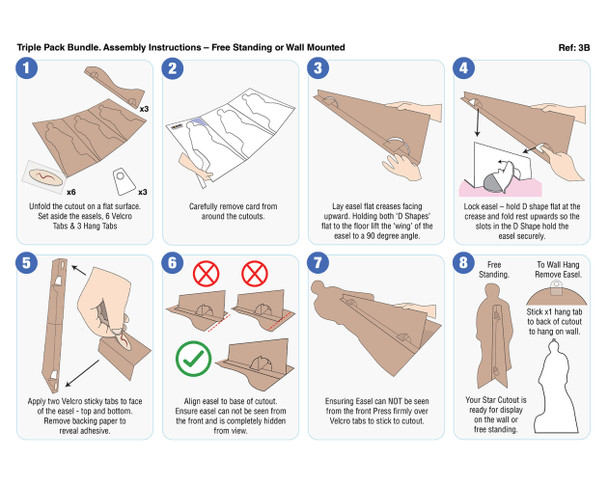 Triple Pack Bundle. Assembly Instructions – Free Standing or Wall Mounted

Ref: 3B

1

x3

x6

x3

Unfold the cutout on a flat surface. Set aside the easels, 6 Velcro Tabs & 3 Hang Tabs

2

Carefully remove card from around the cutouts.

3

Lay easel flat creases facing upward. Holding both 'D Shapes' flat to the floor lift the 'wing' of the easel to a 90 degree angle.

4

Lock easel – hold D shape flat at the crease and fold rest upwards so the slots in the D Shape hold the easel securely.

5

Apply two Velcro sticky tabs to face of the easel - top and bottom. Remove backing paper to reveal adhesive.

6

Align easel to base of cutout. Ensure easel can not be seen from the front and is completely hidden from view.

7

Ensuring Easel can NOT be seen from the front Press firmly over Velcro tabs to stick to cutout.

8

Free Standing.

To Wall Hang Remove Easel.

Stick x1 hang tab to back of cutout to hang on wall.

Your Star Cutout is ready for display on the wall or free standing.