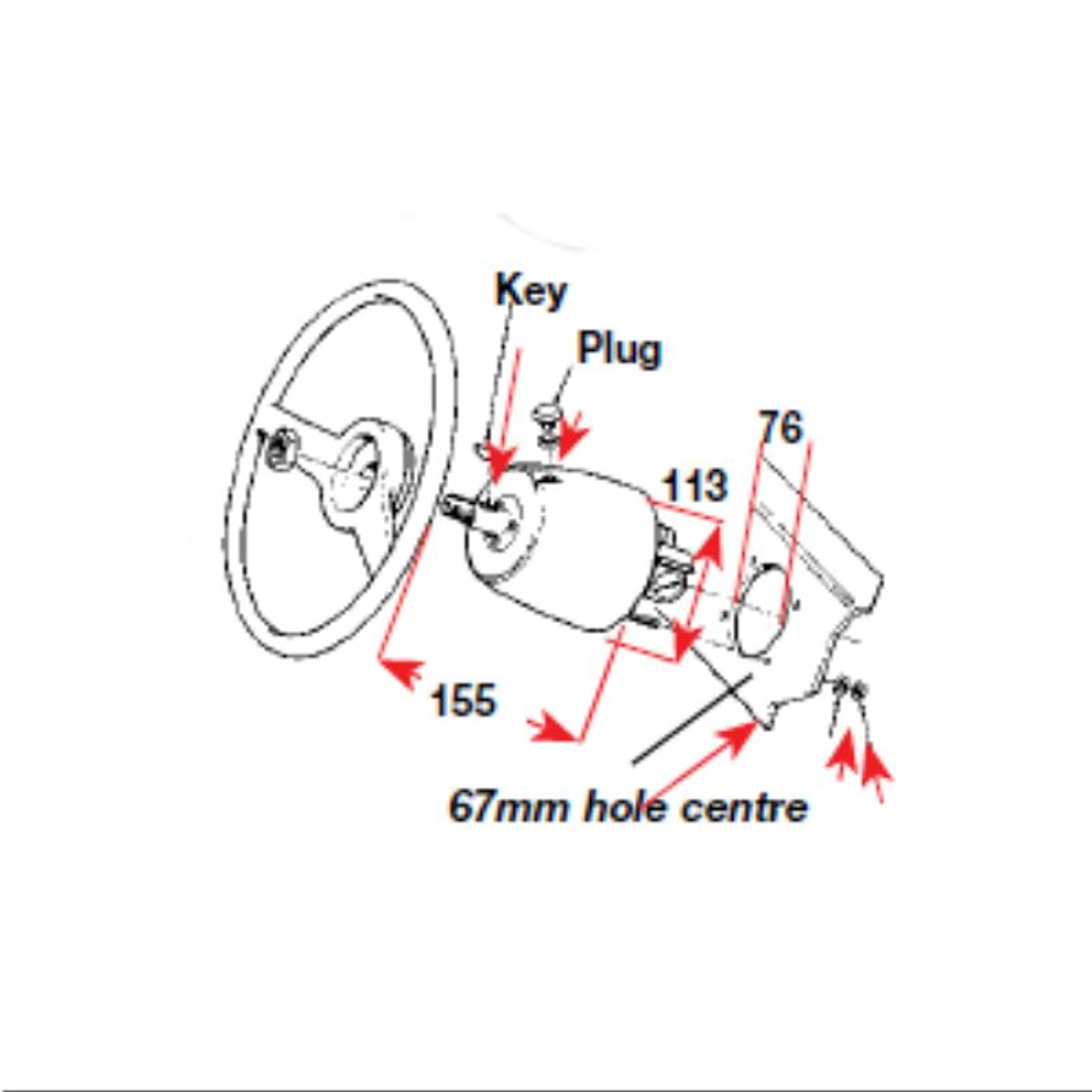 Key
Plug
76
113
155
67mm hole centre