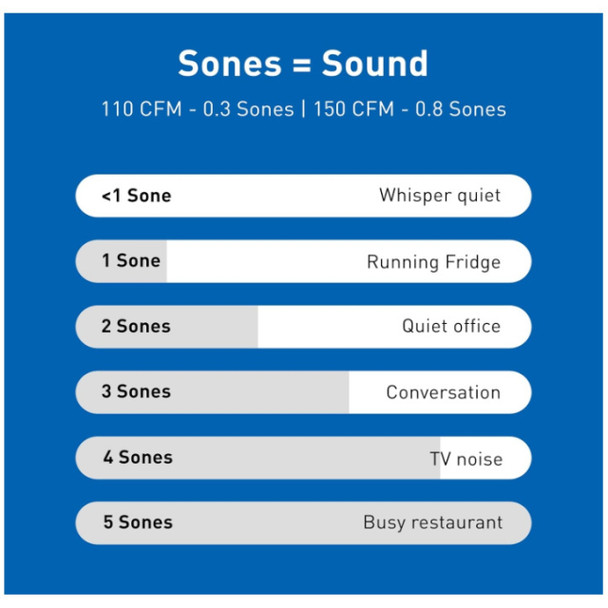 Sones = Sound

110 CFM - 0.3 Sones | 150 CFM - 0.8 Sones

<1 Sone Whisper quiet

1 Sone Running Fridge

2 Sones Quiet office

3 Sones Conversation

4 Sones TV noise

5 Sones Busy restaurant