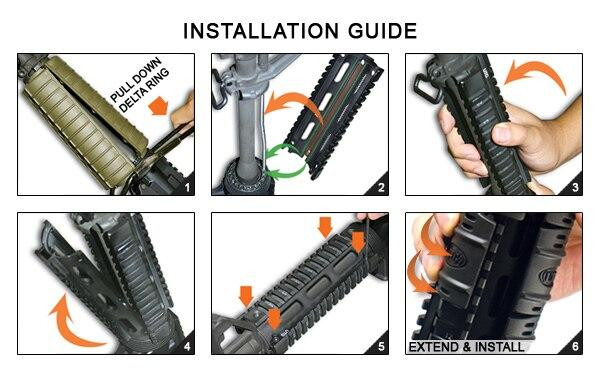 INSTALLATION GUIDE

PULL DOWN DELTA RING

1

2

3

4

5

EXTEND & INSTALL

6