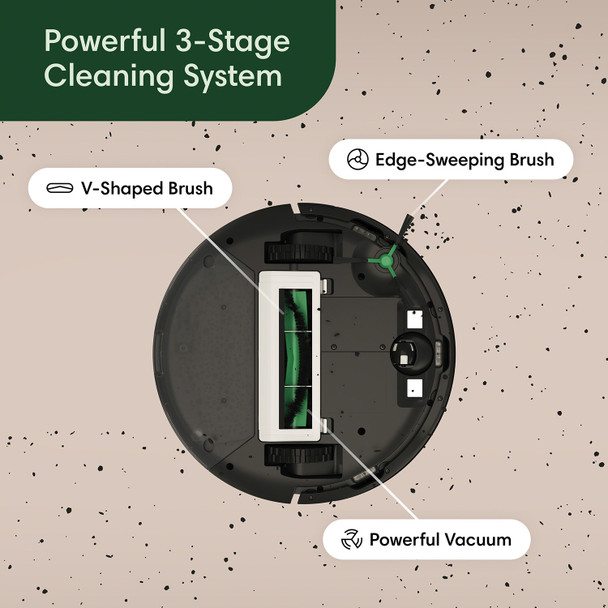 Powerful 3-Stage Cleaning System

Edge-Sweeping Brush

V-Shaped Brush

Powerful Vacuum