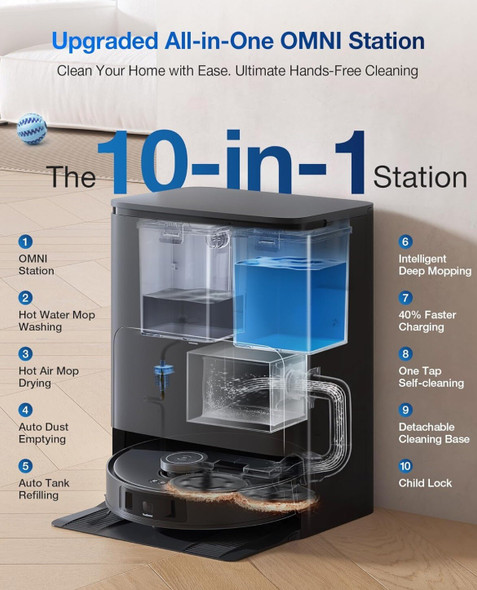 Upgraded All-in-One OMNI Station

Clean Your Home with Ease. Ultimate Hands-Free Cleaning

The 10-in-1 Station

1
OMNI Station

2
Hot Water Mop Washing

3
Hot Air Mop Drying

4
Auto Dust Emptying

5
Auto Tank Refilling

6
Intelligent Deep Mopping

7
40% Faster Charging

8
One Tap Self-cleaning

9
Detachable Cleaning Base

10
Child Lock