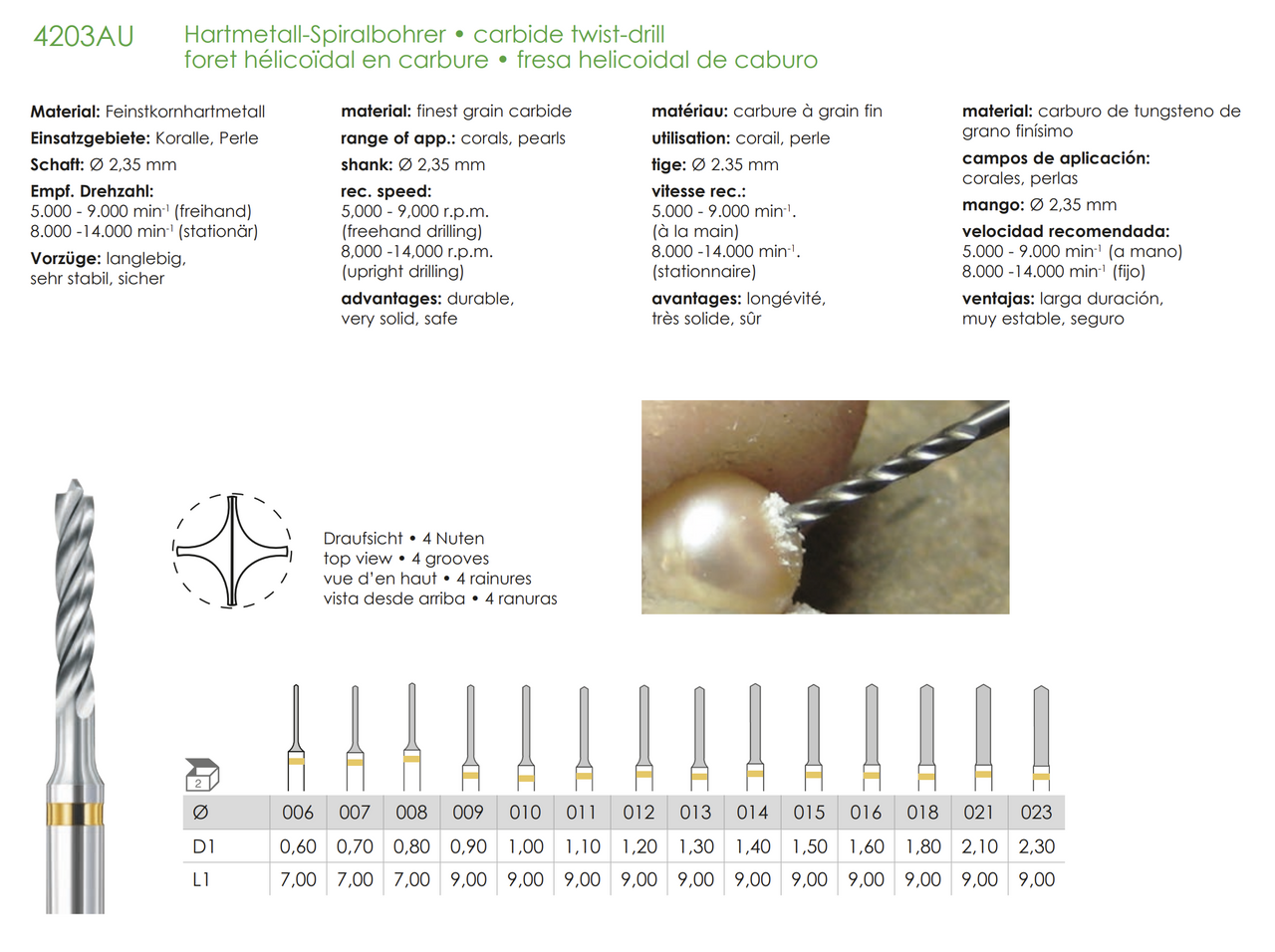 4203AU

Hartmetall-Spiralbohrer • carbide twist-drill
foret hélicoïdal en carbure • fresa helicoidal de caburo

**Material:** Feinstkornhartmetall
**Einsatzgebiete:** Koralle, Perle
**Schaft:** Ø 2,35 mm
**Empf. Drehzahl:**
5.000 - 9.000 min$^{-1}$ (freihand)
8.000 -14.000 min$^{-1}$ (stationär)
**Vorzüge:** langlebig, sehr stabil, sicher

**material:** finest grain carbide
**range of app.:** corals, pearls
**shank:** Ø 2,35 mm
**rec. speed:**
5,000 - 9,000 r.p.m.
(freehand drilling)
8,000 -14,000 r.p.m.
(upright drilling)
**advantages:** durable, very solid, safe

**matériau:** carbure à grain fin
**utilisation:** corail, perle
**tige:** Ø 2.35 mm
**vitesse rec.:**
5.000 - 9.000 min$^{-1}$.
(à la main)
8.000 -14.000 min$^{-1}$.
(stationnaire)
**avantages:** longévité, très solide, sûr

**material:** carburo de tungsteno de grano finísimo
**campos de aplicación:** corales, perlas
**mango:** Ø 2,35 mm
**velocidad recomendada:**
5.000 - 9.000 min$^{-1}$ (a mano)
8.000 -14.000 min$^{-1}$ (fijo)
**ventajas:** larga duración, muy estable, seguro

Draufsicht • 4 Nuten
top view • 4 grooves
vue d'en haut • 4 rainures
vista desde arriba • 4 ranuras

2

| Ø | 006 | 007 | 008 | 009 | 010 | 011 | 012 | 013 | 014 | 015 | 016 | 018 | 021 | 023 |
|---|---|---|---|---|---|---|---|---|---|---|---|---|---|---|
| D1 | 0,60 | 0,70 | 0,80 | 0,90 | 1,00 | 1,10 | 1,20 | 1,30 | 1,40 | 1,50 | 1,60 | 1,80 | 2,10 | 2,30 |
| L1 | 7,00 | 7,00 | 7,00 | 9,00 | 9,00 | 9,00 | 9,00 | 9,00 | 9,00 | 9,00 | 9,00 | 9,00 | 9,00 | 9,00 |