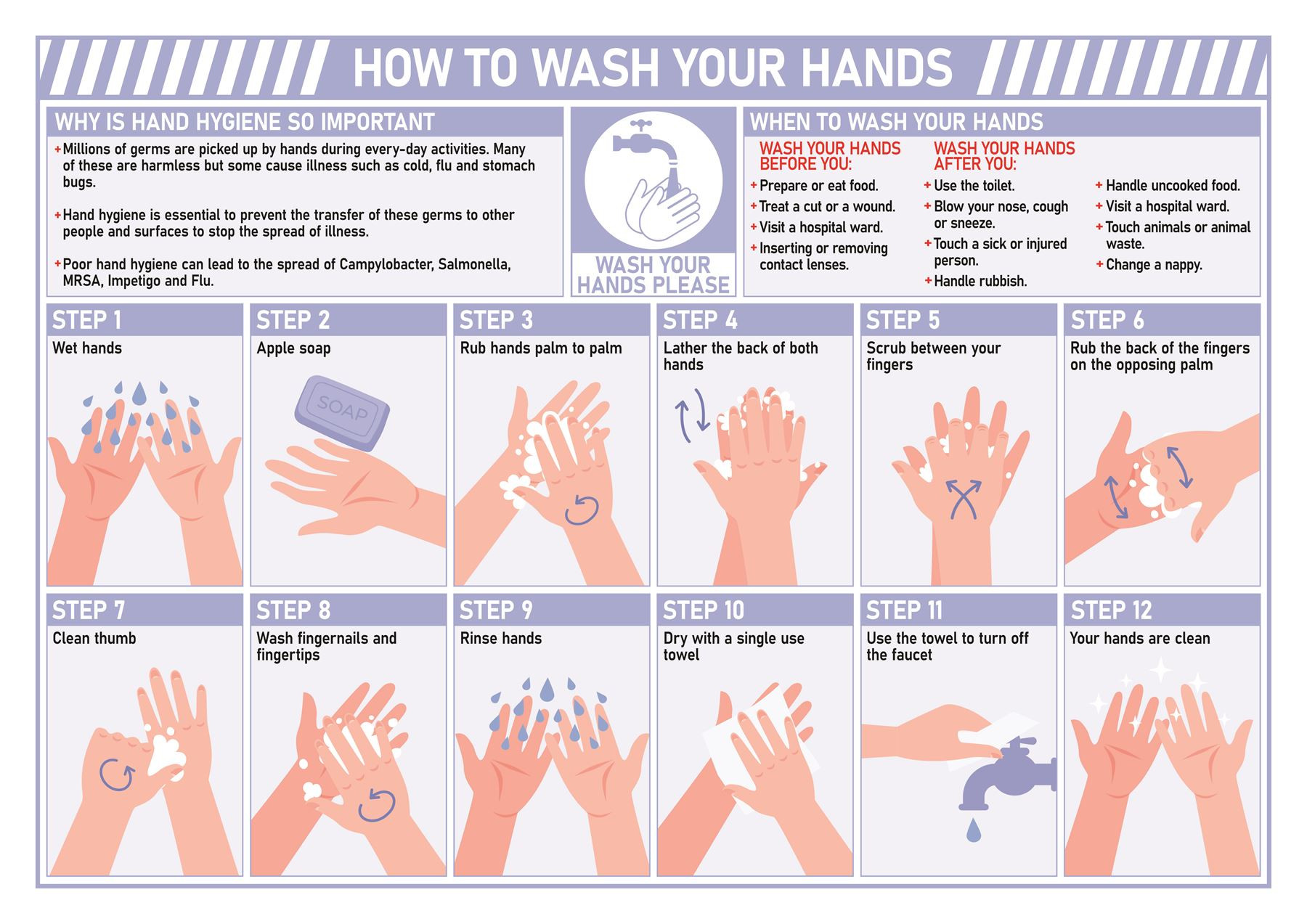 HOW TO WASH YOUR HANDS

WHY IS HAND HYGIENE SO IMPORTANT

+ Millions of germs are picked up by hands during every-day activities. Many of these are harmless but some cause illness such as cold, flu and stomach bugs.

+ Hand hygiene is essential to prevent the transfer of these germs to other people and surfaces to stop the spread of illness.

+ Poor hand hygiene can lead to the spread of Campylobacter, Salmonella, MRSA, Impetigo and Flu.

WASH YOUR HANDS PLEASE

WHEN TO WASH YOUR HANDS

WASH YOUR HANDS BEFORE YOU:
+ Prepare or eat food.
+ Treat a cut or a wound.
+ Visit a hospital ward.
+ Inserting or removing contact lenses.

WASH YOUR HANDS AFTER YOU:
+ Use the toilet.
+ Blow your nose, cough or sneeze.
+ Touch a sick or injured person.
+ Handle rubbish.
+ Handle uncooked food.
+ Visit a hospital ward.
+ Touch animals or animal waste.
+ Change a nappy.

STEP 1
Wet hands

STEP 2
Apple soap

SOAP

STEP 3
Rub hands palm to palm

STEP 4
Lather the back of both hands

STEP 5
Scrub between your fingers

STEP 6
Rub the back of the fingers on the opposing palm

STEP 7
Clean thumb

STEP 8
Wash fingernails and fingertips

STEP 9
Rinse hands

STEP 10
Dry with a single use towel

STEP 11
Use the towel to turn off the faucet

STEP 12
Your hands are clean