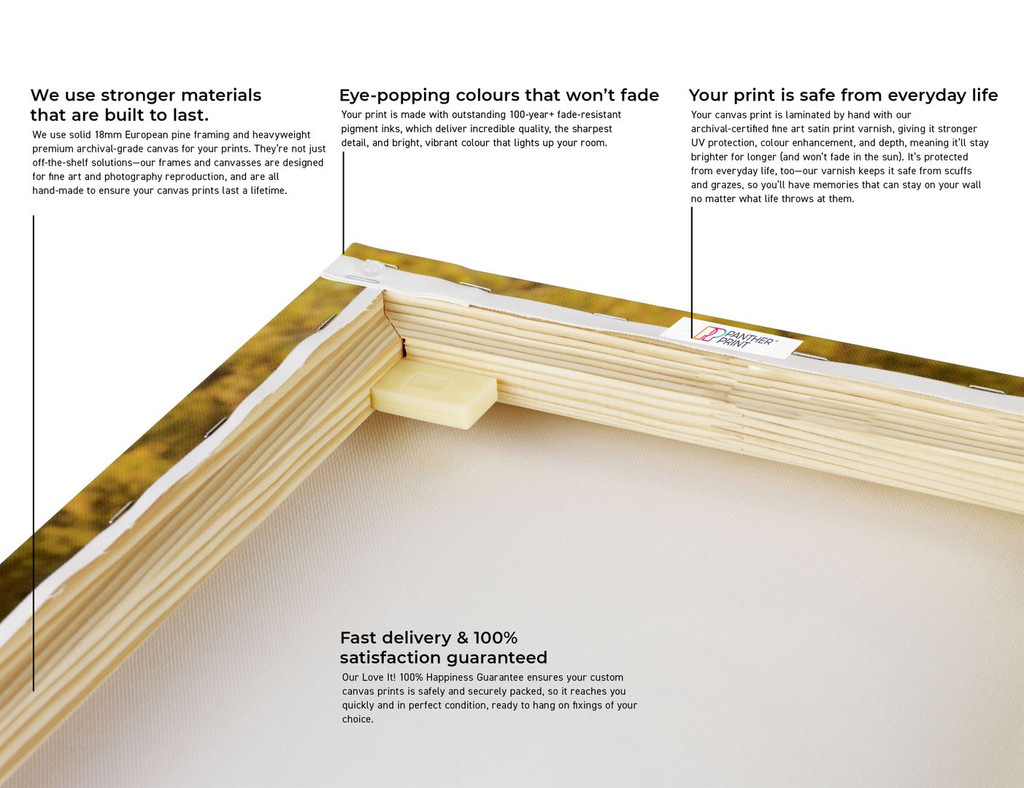 We use stronger materials that are built to last.

We use solid 18mm European pine framing and heavyweight premium archival-grade canvas for your prints. They're not just off-the-shelf solutions—our frames and canvasses are designed for fine art and photography reproduction, and are all hand-made to ensure your canvas prints last a lifetime.

Eye-popping colours that won't fade

Your print is made with outstanding 100-year+ fade-resistant pigment inks, which deliver incredible quality, the sharpest detail, and bright, vibrant colour that lights up your room.

Your print is safe from everyday life

Your canvas print is laminated by hand with our archival-certified fine art satin print varnish, giving it stronger UV protection, colour enhancement, and depth, meaning it'll stay brighter for longer (and won't fade in the sun). It's protected from everyday life, too—our varnish keeps it safe from scuffs and grazes, so you'll have memories that can stay on your wall no matter what life throws at them.

PANTHER PRINT

Fast delivery & 100% satisfaction guaranteed

Our Love It! 100% Happiness Guarantee ensures your custom canvas prints is safely and securely packed, so it reaches you quickly and in perfect condition, ready to hang on fixings of your choice.