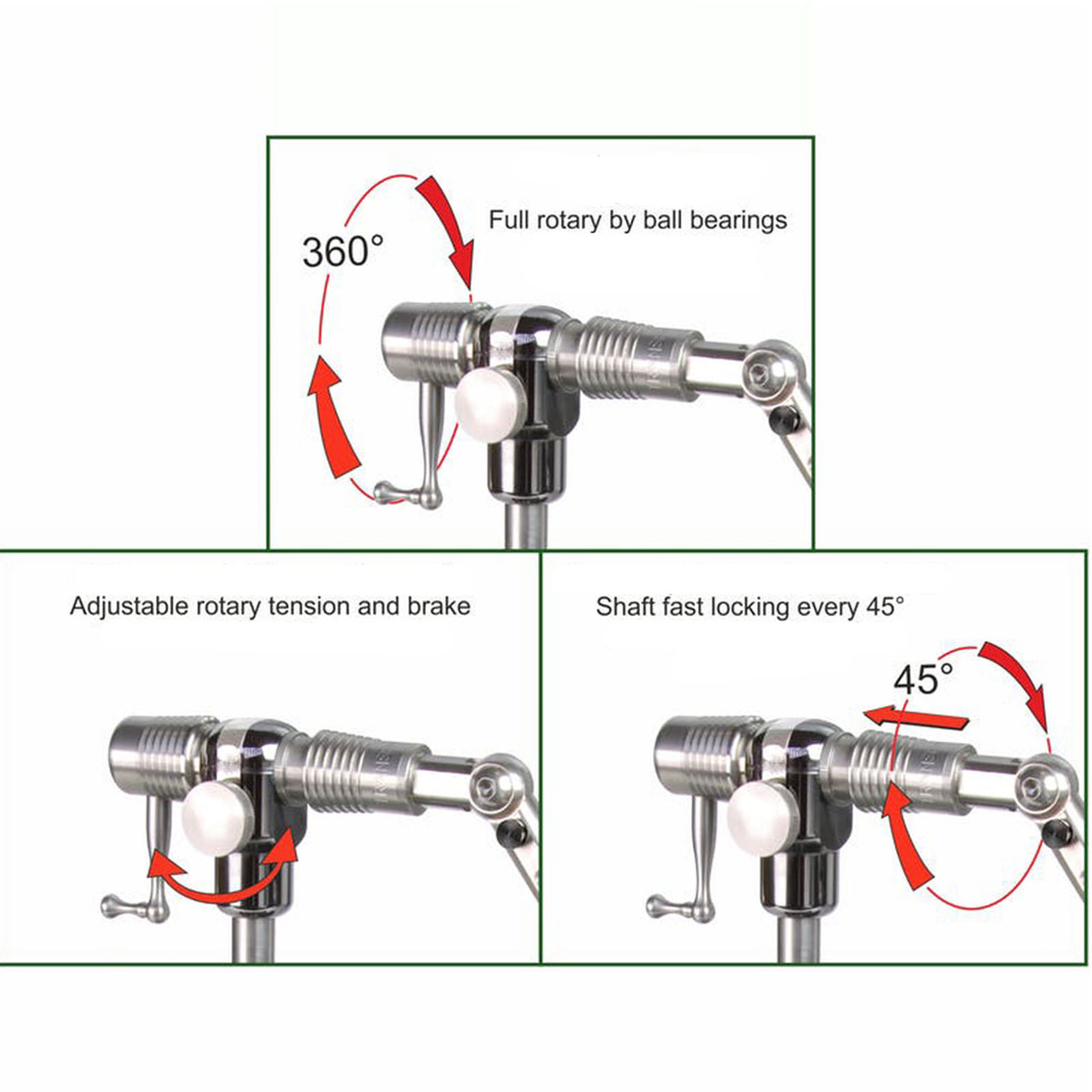 Full rotary by ball bearings

360°

Adjustable rotary tension and brake

Shaft fast locking every 45°

45°