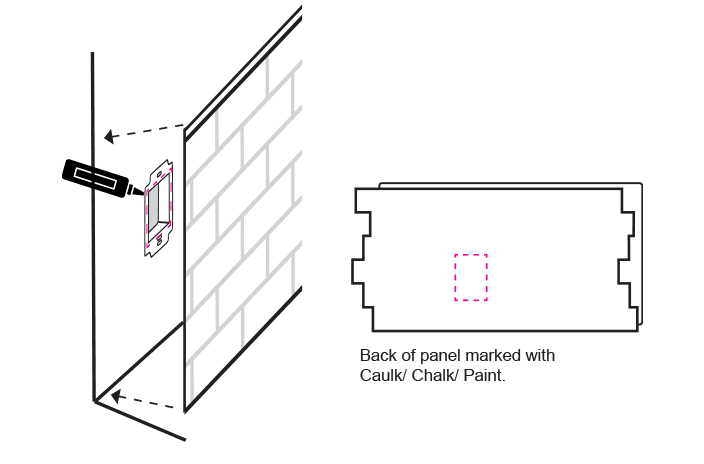 Back of panel marked with Caulk/ Chalk/ Paint.