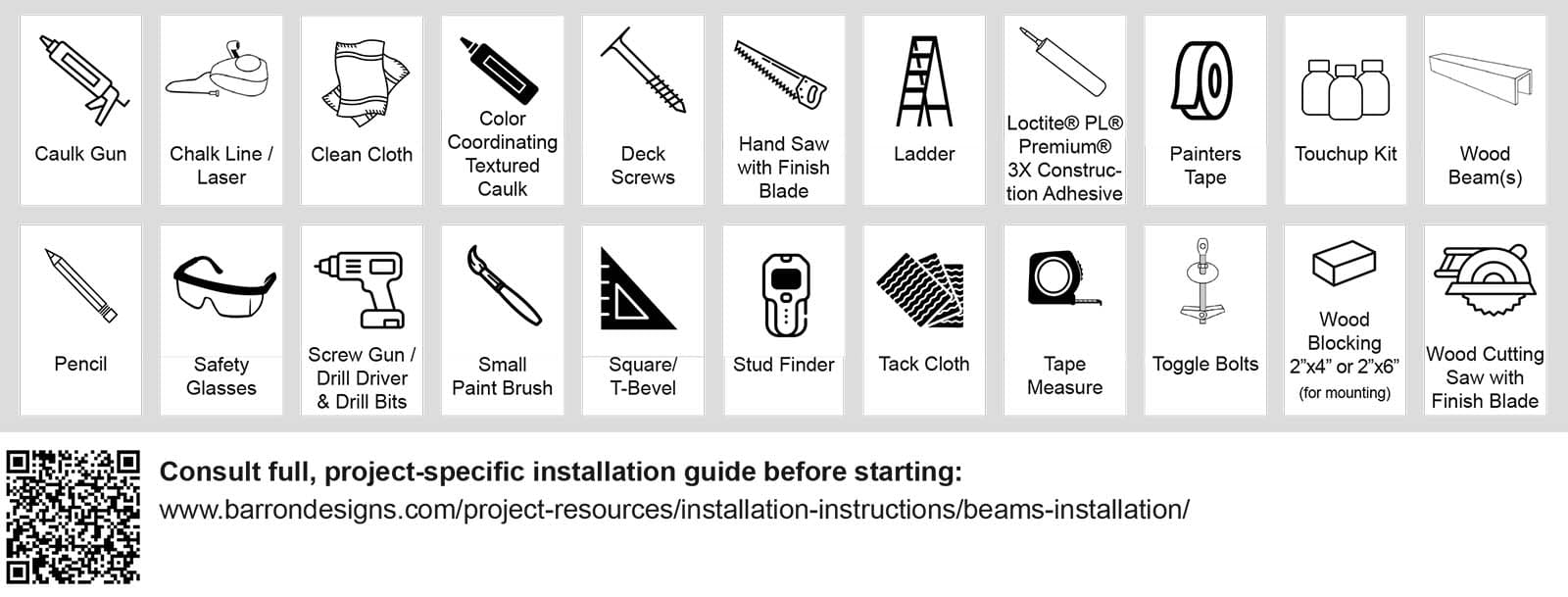 Caulk Gun

Chalk Line / Laser

Clean Cloth

Color Coordinating Textured Caulk

Deck Screws

Hand Saw with Finish Blade

Ladder

Loctite® PL® Premium® 3X Construction Adhesive

Painters Tape

Touchup Kit

Wood Beam(s)

Pencil

Safety Glasses

Screw Gun / Drill Driver & Drill Bits

Small Paint Brush

Square/ T-Bevel

Stud Finder

Tack Cloth

Tape Measure

Toggle Bolts

Wood Blocking 2"x4" or 2"x6" (for mounting)

Wood Cutting Saw with Finish Blade

Consult full, project-specific installation guide before starting:
www.barrondesigns.com/project-resources/installation-instructions/beams-installation/