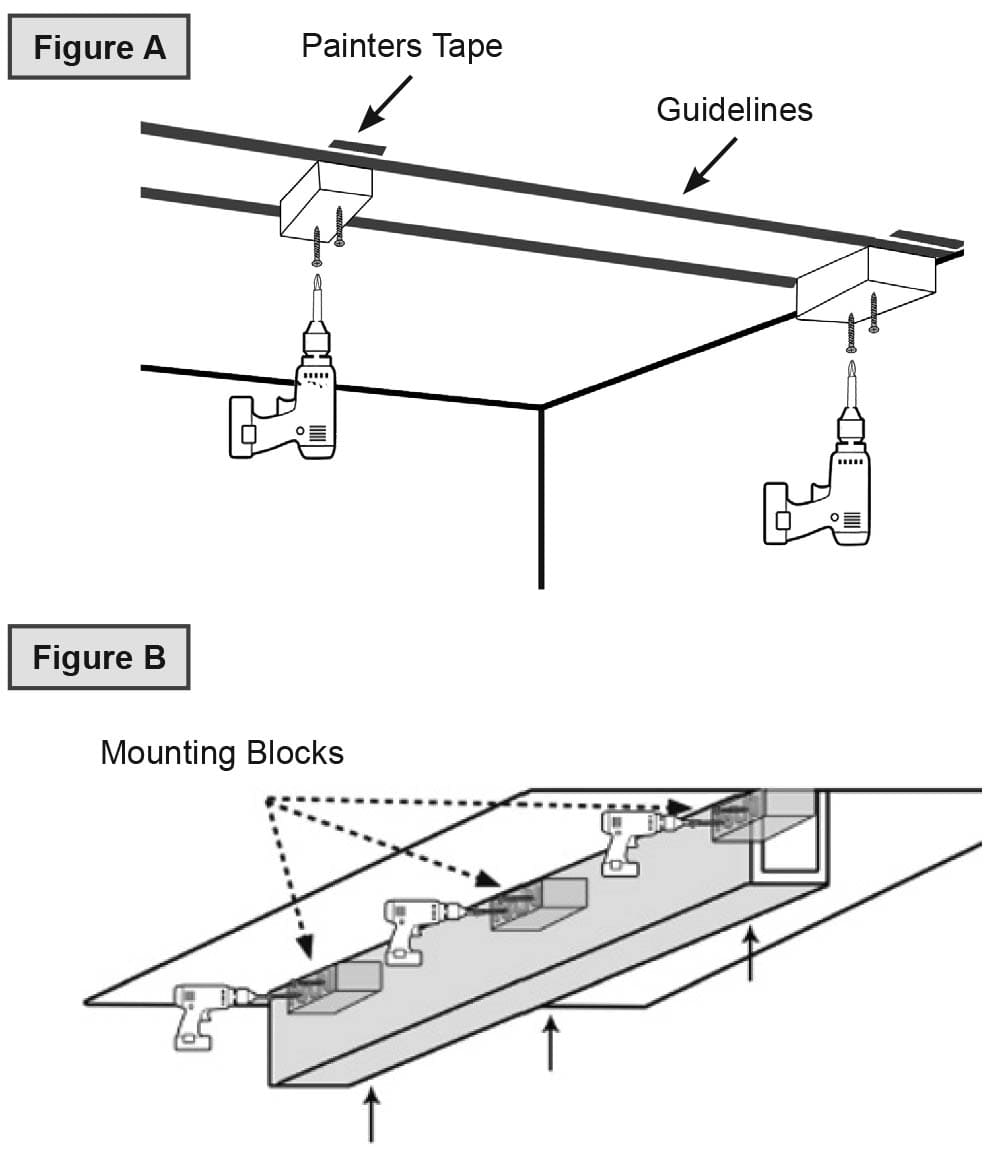 Figure A

Painters Tape

Guidelines

Figure B

Mounting Blocks