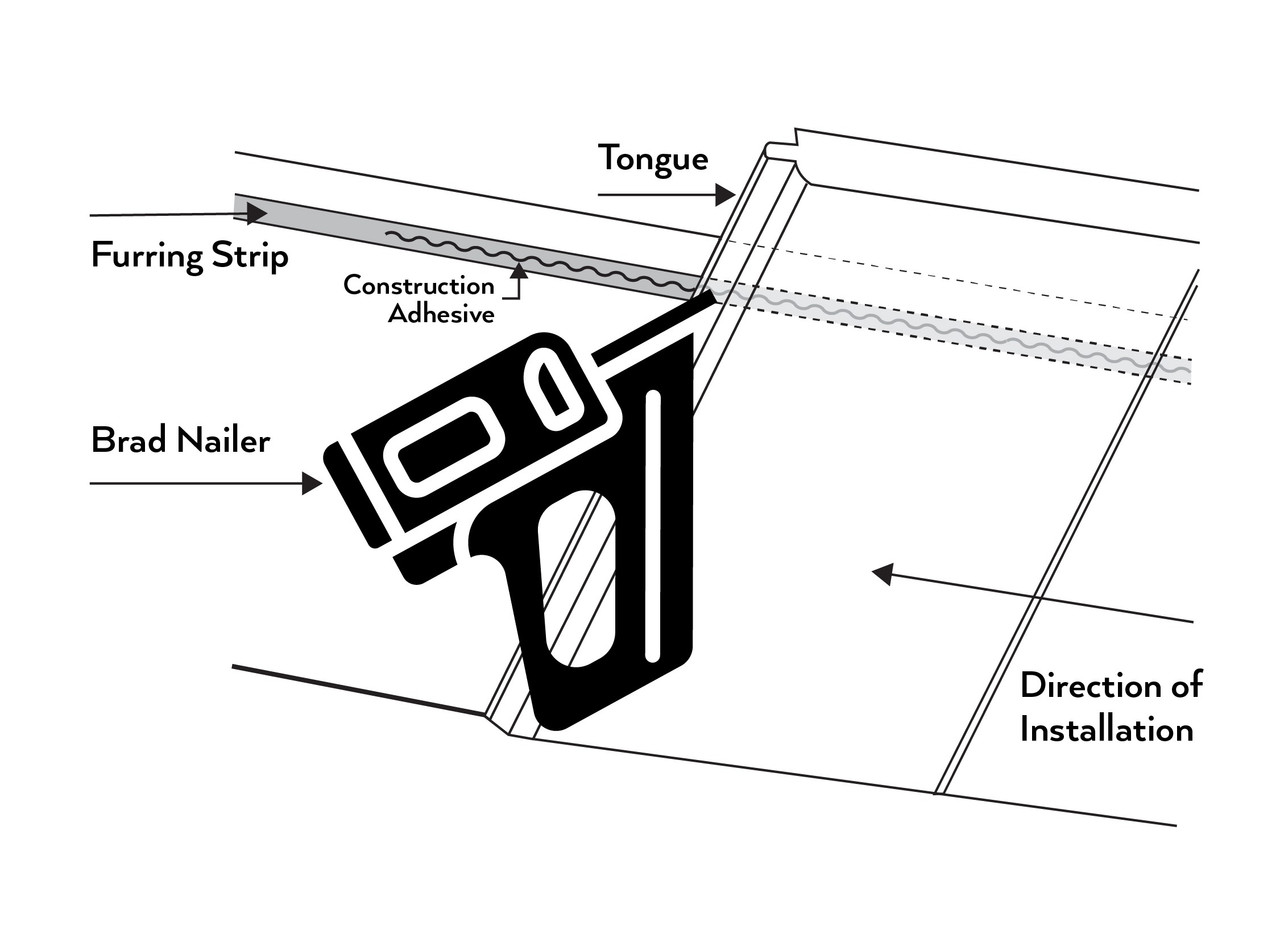 Tongue

Furring Strip

Construction Adhesive

Brad Nailer

Direction of Installation