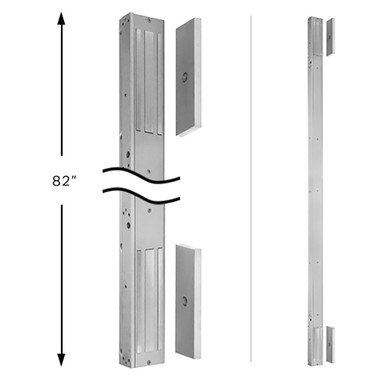 82"