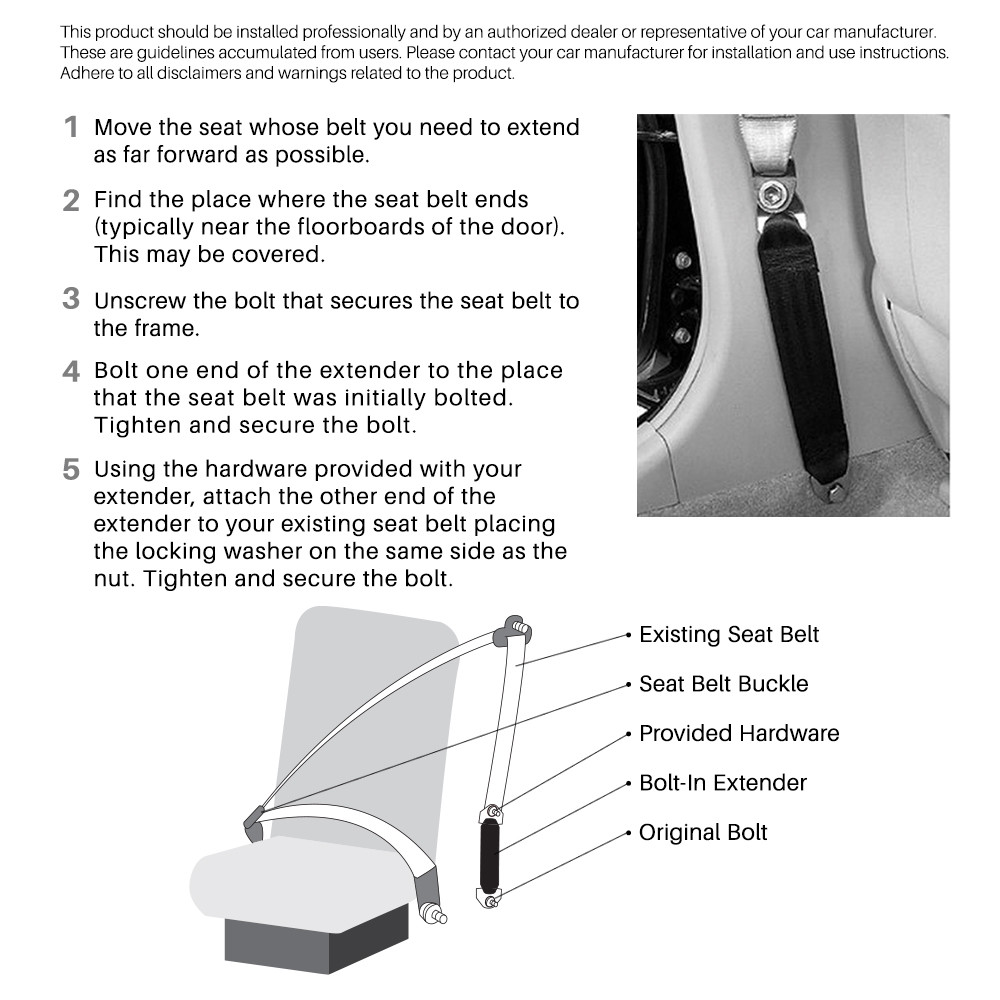 This product should be installed professionally and by an authorized dealer or representative of your car manufacturer. These are guidelines accumulated from users. Please contact your car manufacturer for installation and use instructions. Adhere to all disclaimers and warnings related to the product.

1 Move the seat whose belt you need to extend as far forward as possible.

2 Find the place where the seat belt ends (typically near the floorboards of the door). This may be covered.

3 Unscrew the bolt that secures the seat belt to the frame.

4 Bolt one end of the extender to the place that the seat belt was initially bolted. Tighten and secure the bolt.

5 Using the hardware provided with your extender, attach the other end of the extender to your existing seat belt placing the locking washer on the same side as the nut. Tighten and secure the bolt.

Existing Seat Belt
Seat Belt Buckle
Provided Hardware
Bolt-In Extender
Original Bolt