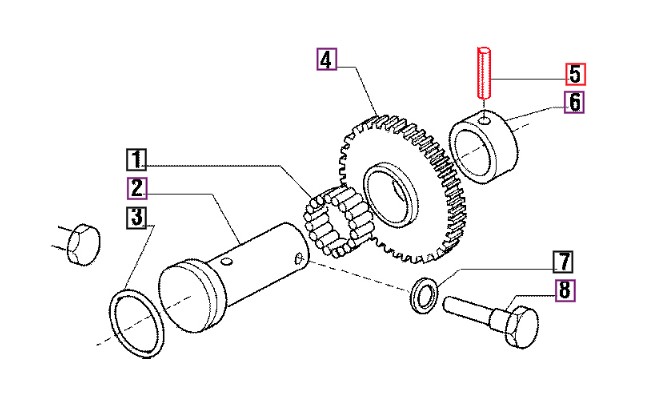 4
5
6
1
2
3
7
8