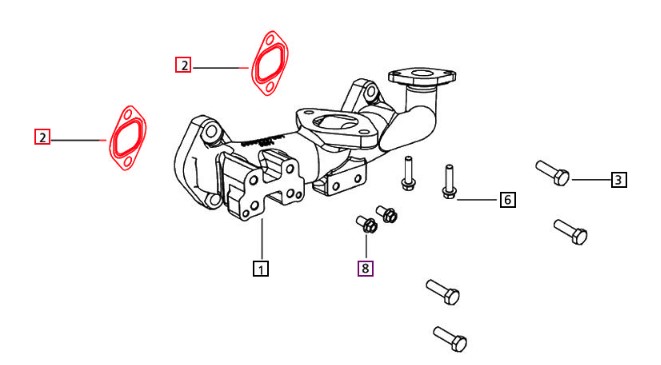 2
2
3
6
1
8