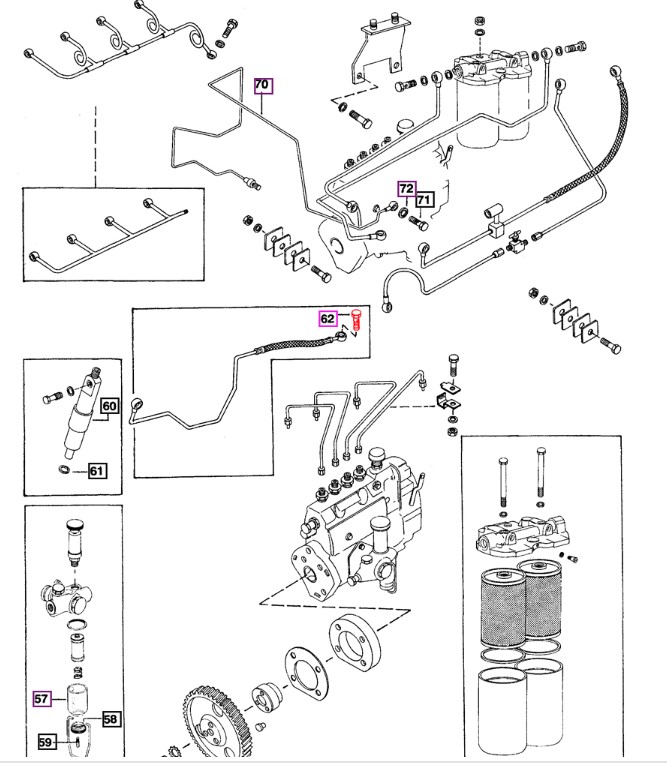 70
72
71
62
60
61
57
58
59