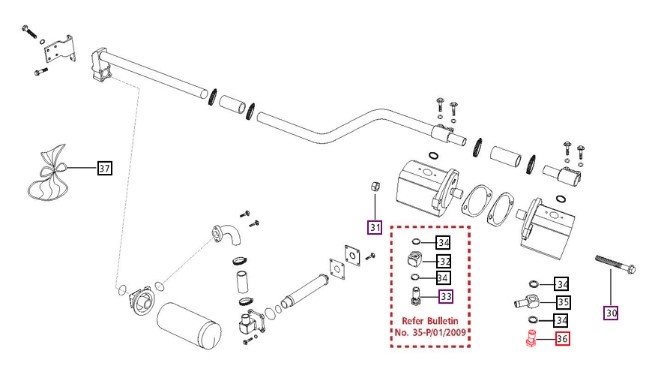 37

31

34
32
34
33

Refer Bulletin
No. 35-P/01/2009

34
35
34
36

30