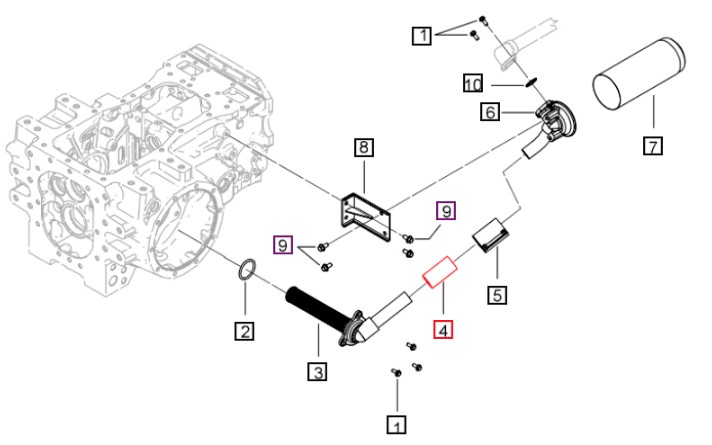 1
10
6
7
8
9
9
5
4
2
3
1