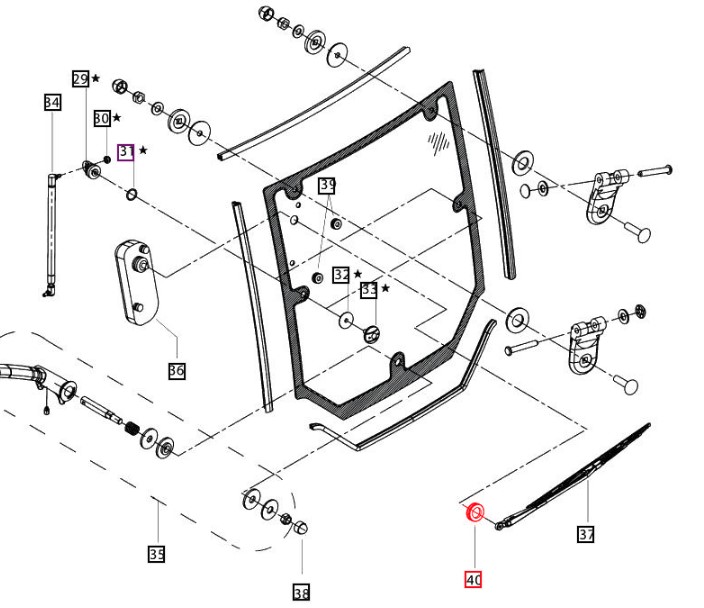 29 ★
34
30 ★
31 ★
39
32 ★
33 ★
36
35
38
37
40