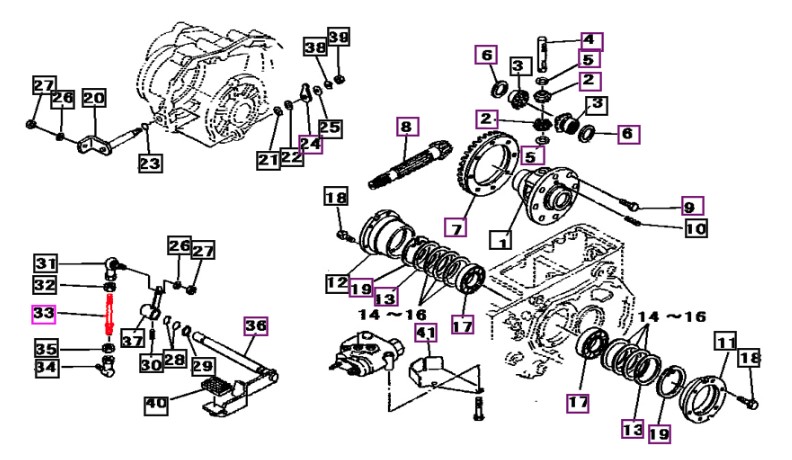 27
26
20
23
38
39
21
22
24
25
6
3
4
5
2
2
3
6
5
8
7
1
9
10
18
12
19
13
14 ~16
17
31
32
33
35
34
26
27
37
30
28
29
36
40
41
14 ~16
11
18
17
13
19