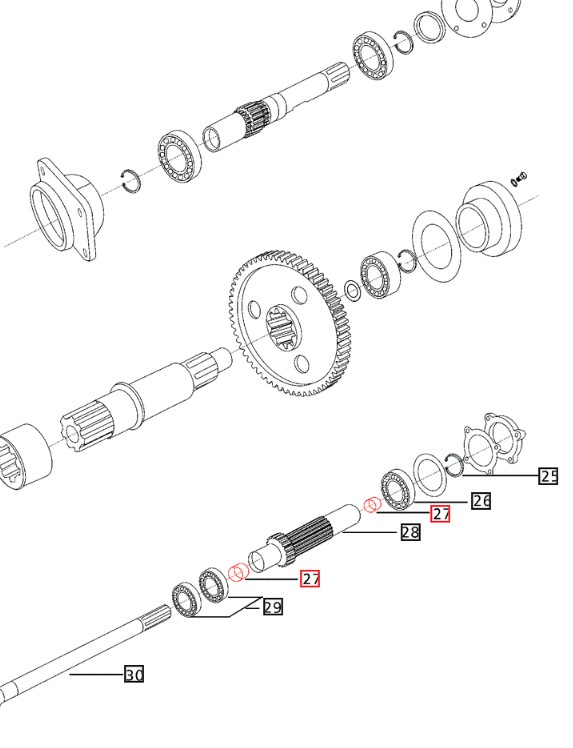 25
26
27
28
27
29
30