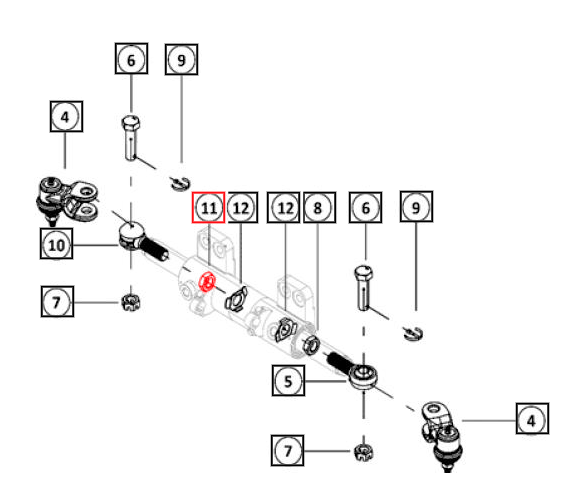 6
9
4
11
12
12
8
6
9
10
7
5
4
7