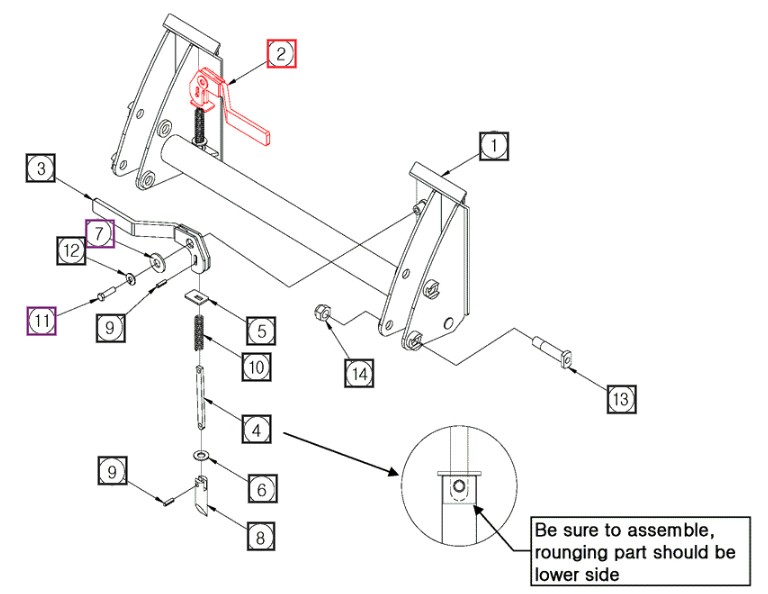 2

1

3

7

12

11

9

5

10

14

13

4

9

6

8

Be sure to assemble, rounging part should be lower side