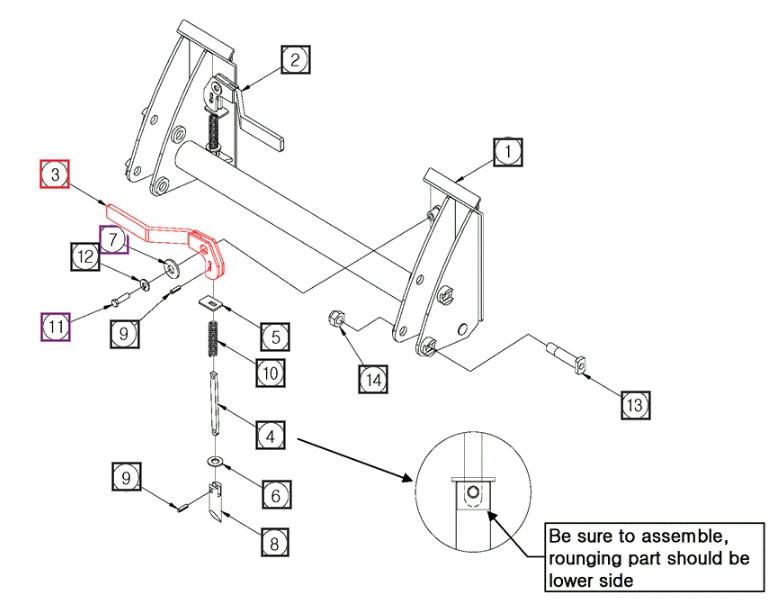 2

1

3

7

12

11

9

5

10

14

13

4

9

6

8

Be sure to assemble, rounging part should be lower side