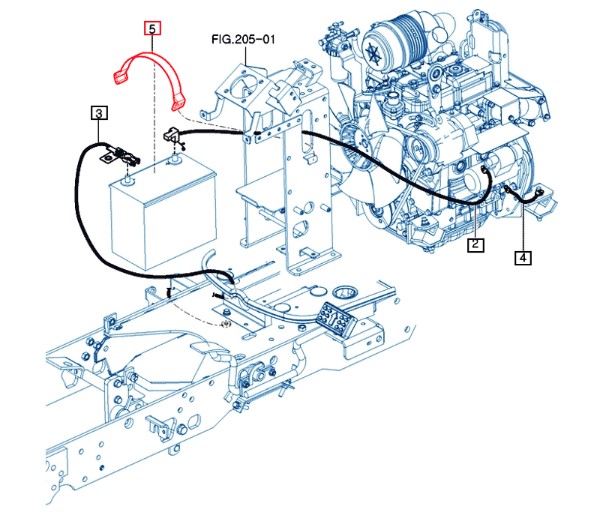 5

FIG.205-01

3

2

4