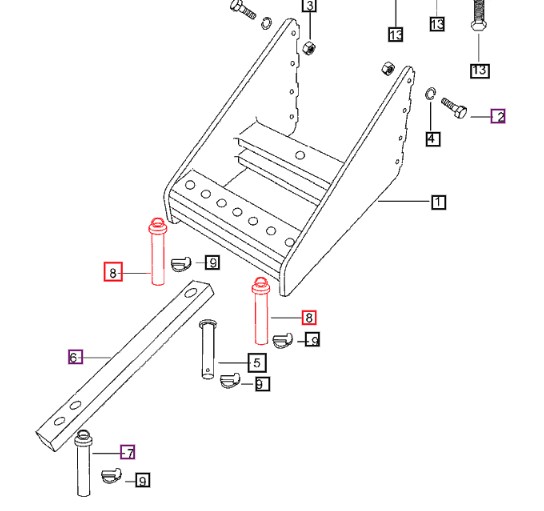 3
13
13
13
2
4
1
8
9
8
9
6
5
9
7
9