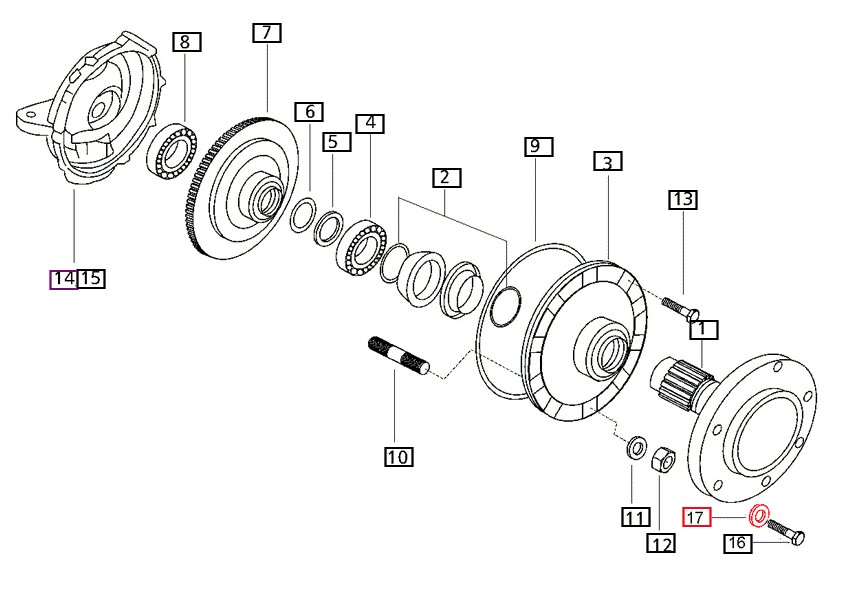 8
7
6
5
4
2
9
3
13
14 15
1
10
11
12
17
16