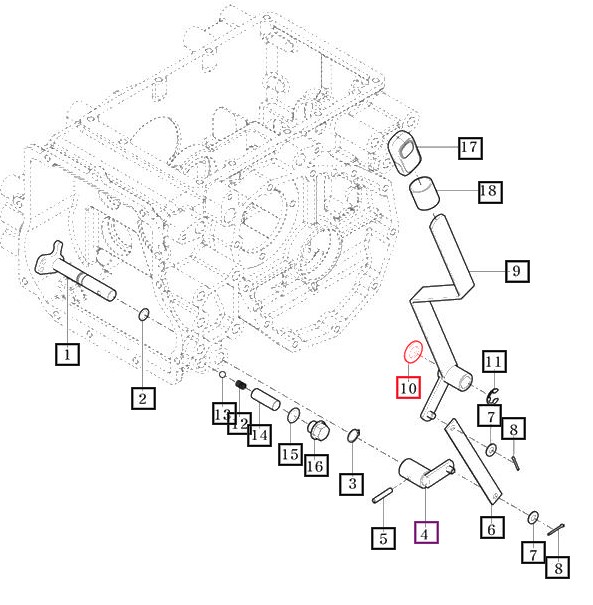 17
18
9
1
2
10
11
7
8
13
12
14
15
16
3
5
4
6
7
8