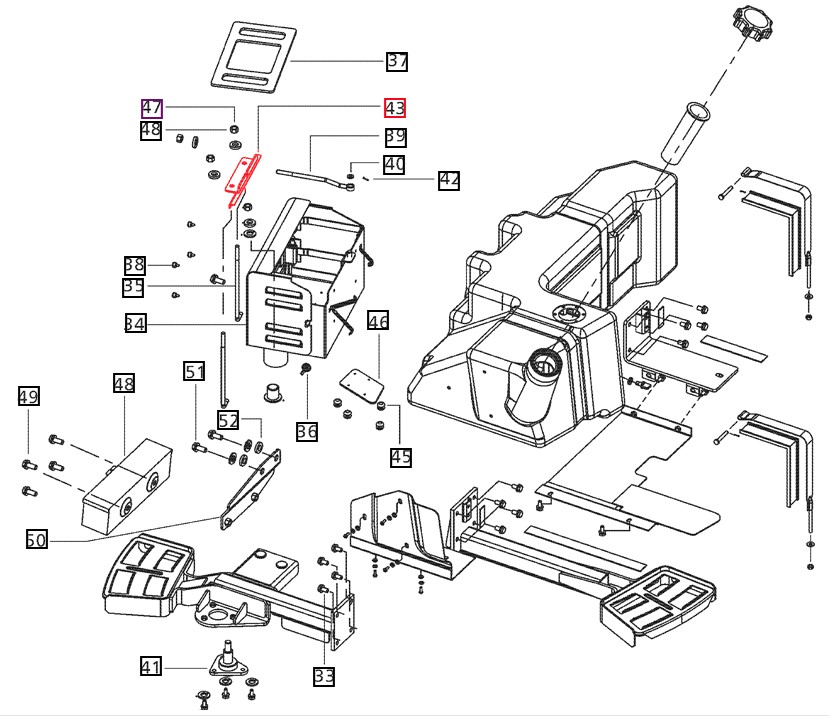 37
47
43
48
39
40
42
38
35
34
46
51
48
49
52
36
45
50
41
33