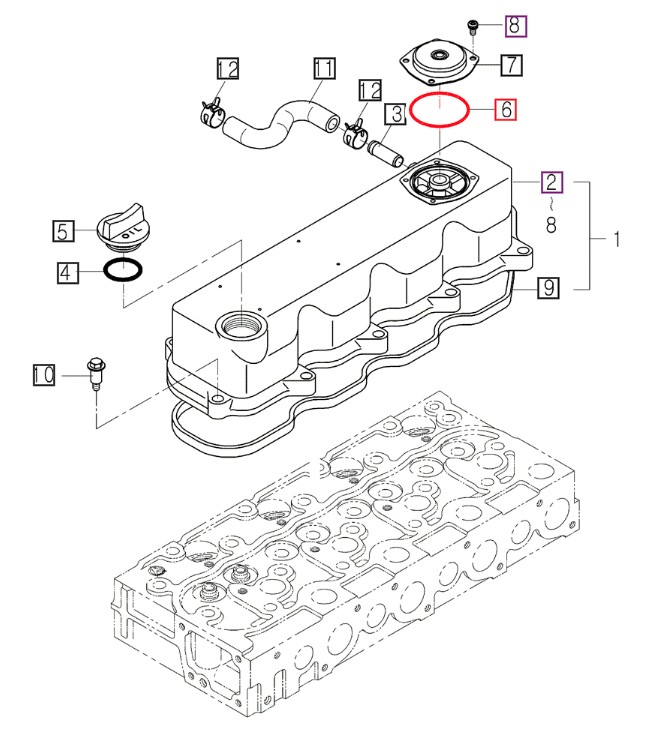 8
7
12
11
12
3
6
2
~
8
1
5
OIL
4
9
10