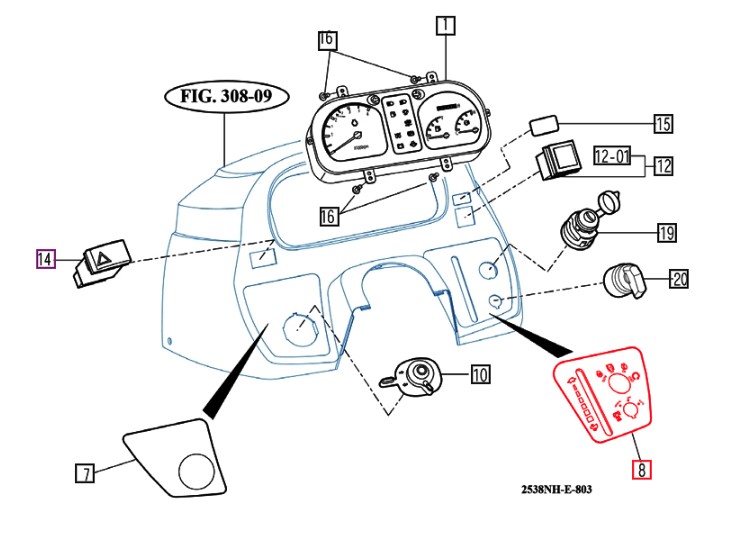 16
1
FIG. 308-09
15
12-01
12
16
19
14
20
10
7
8
2538NH-E-803