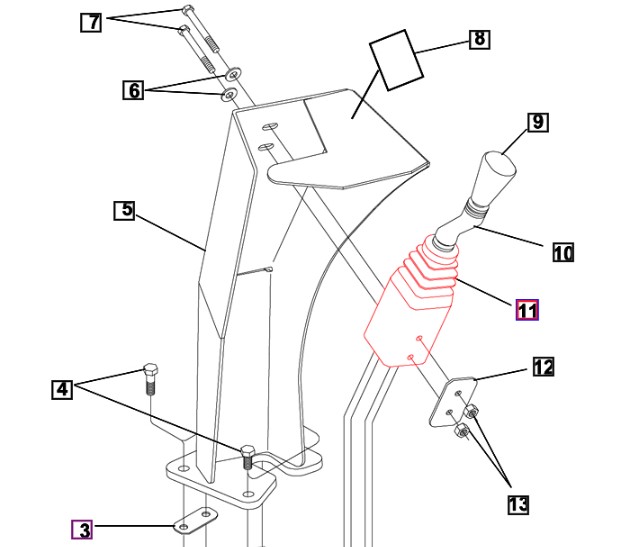 7
8
6
9
5
10
11
12
4
13
3