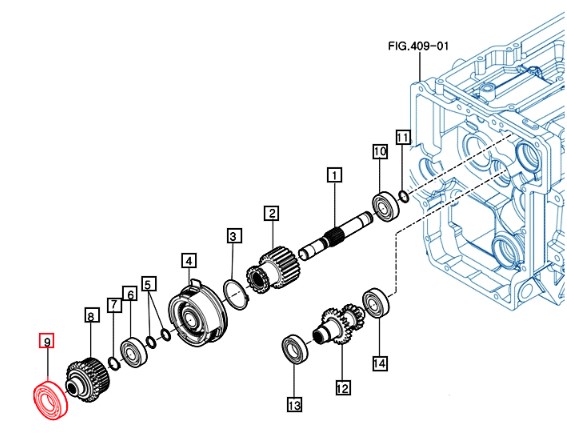 FIG.409-01

11
10
1
2
3
4
5
6
7
8
9
14
12
13