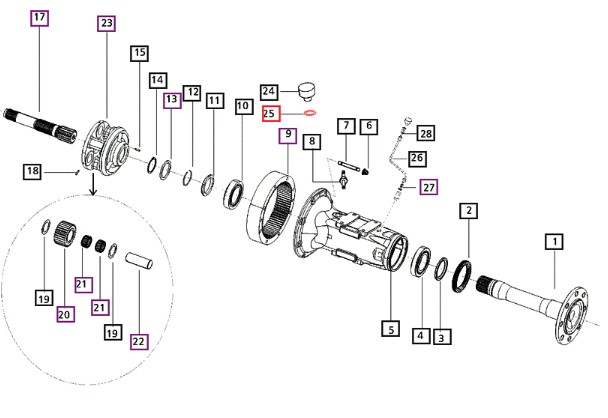 17
23
15
14
13
12
11
10
24
25
9
8
7
6
28
26
27
18
2
1
19
20
21
21
19
22
5
4
3