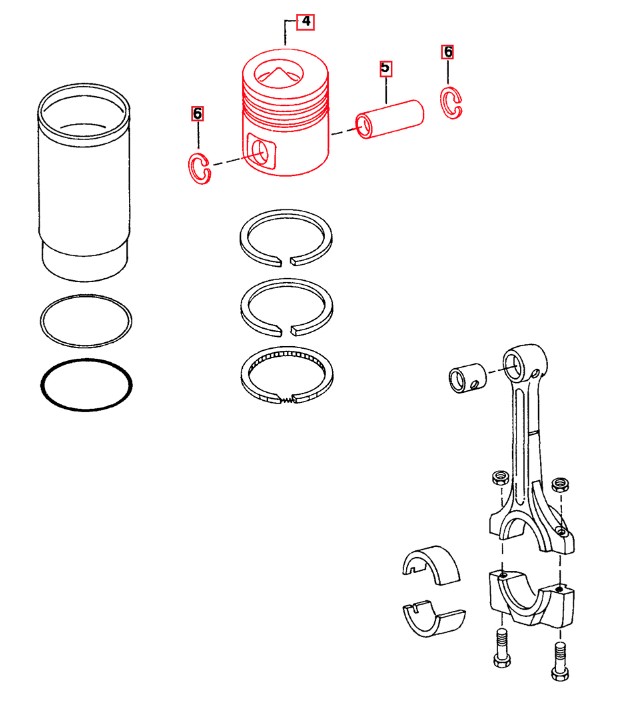 4
5
6
6