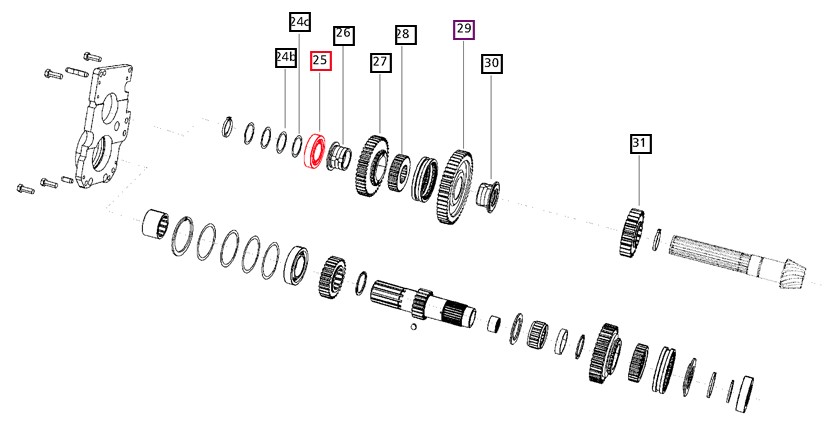 24c
26
28
29
24b
25
27
30
31