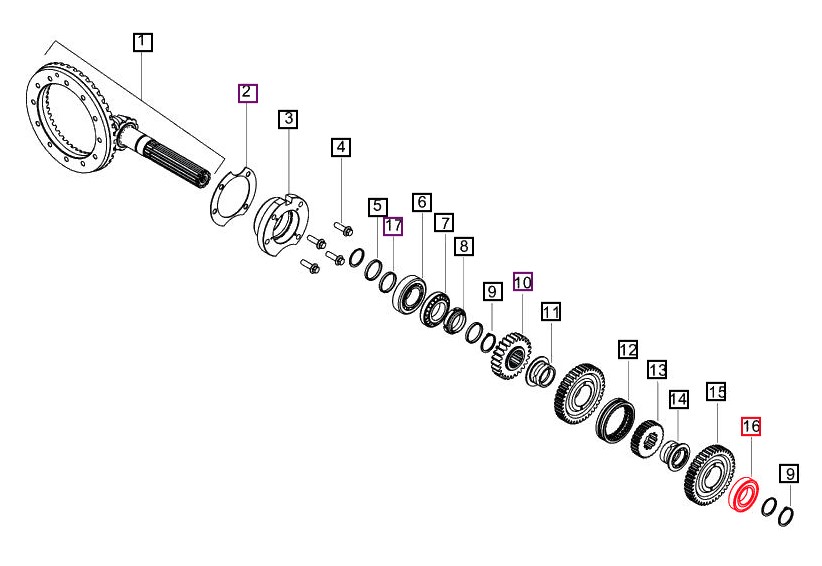 1
2
3
4
5
17
6
7
8
9
10
11
12
13
14
15
16
9